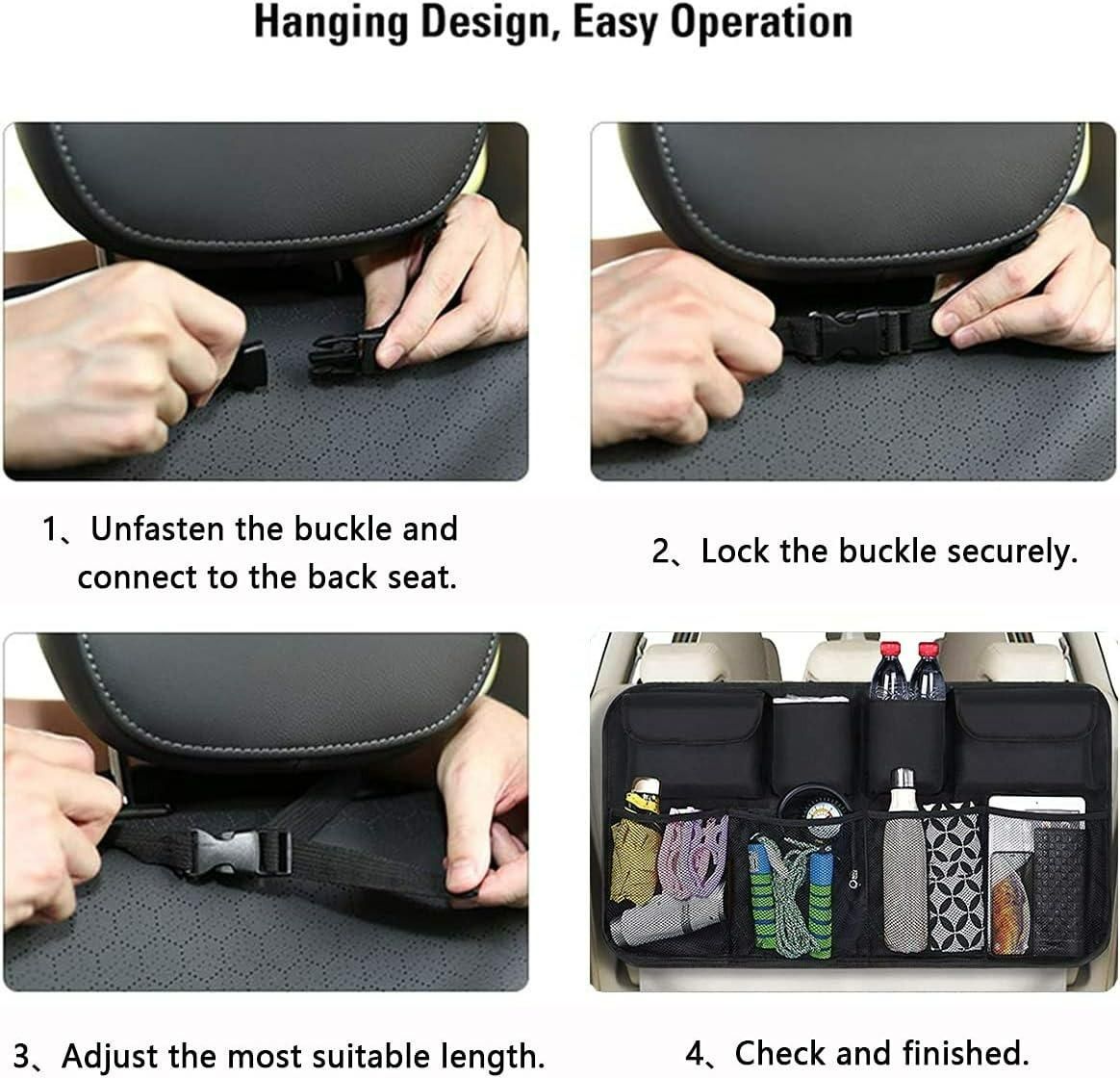 Hanging Design, Easy Operation

1、Unfasten the buckle and connect to the back seat.

2、Lock the buckle securely.

3、Adjust the most suitable length.

4、Check and finished.